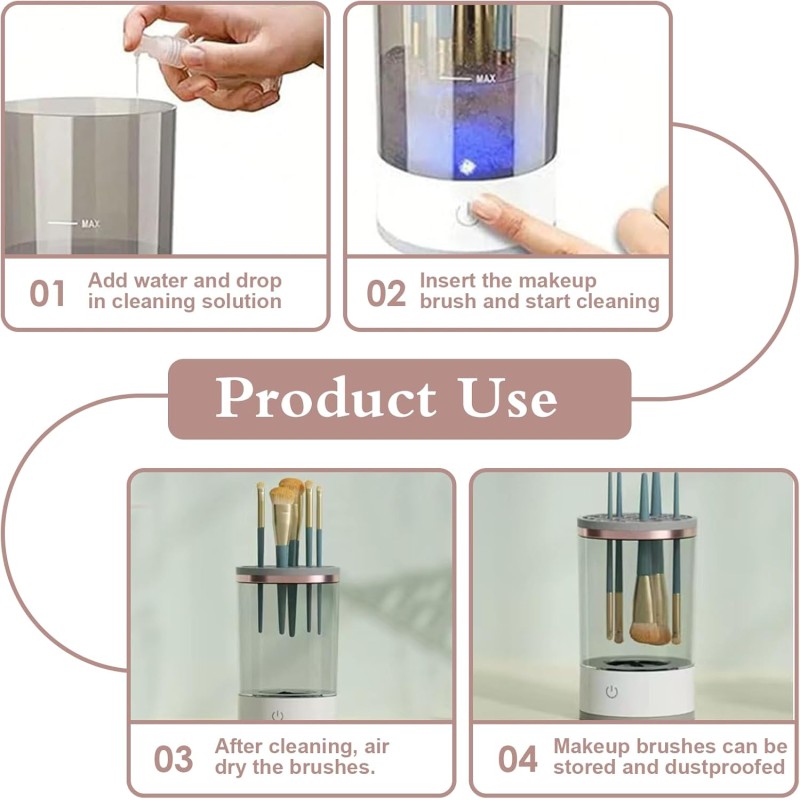 MAX

01 Add water and drop in cleaning solution

MAX

02 Insert the makeup brush and start cleaning

Product Use

03 After cleaning, air dry the brushes.

04 Makeup brushes can be stored and dustproofed